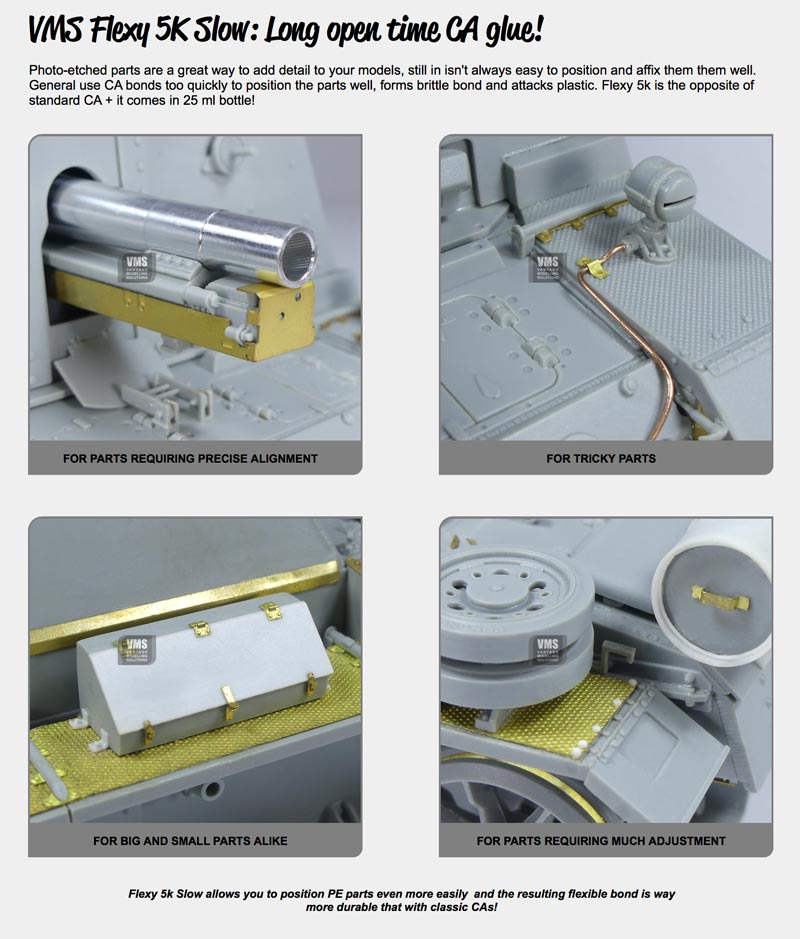 VMS Flexy 5K Slow: Long open time CA glue!

Photo-etched parts are a great way to add detail to your models, still in isn't always easy to position and affix them them well. General use CA bonds too quickly to position the parts well, forms brittle bond and attacks plastic. Flexy 5k is the opposite of standard CA + it comes in 25 ml bottle!

VMS

FOR PARTS REQUIRING PRECISE ALIGNMENT

VMS

FOR TRICKY PARTS

VMS

FOR BIG AND SMALL PARTS ALIKE

VMS

FOR PARTS REQUIRING MUCH ADJUSTMENT

Flexy 5k Slow allows you to position PE parts even more easily and the resulting flexible bond is way more durable that with classic CAs!