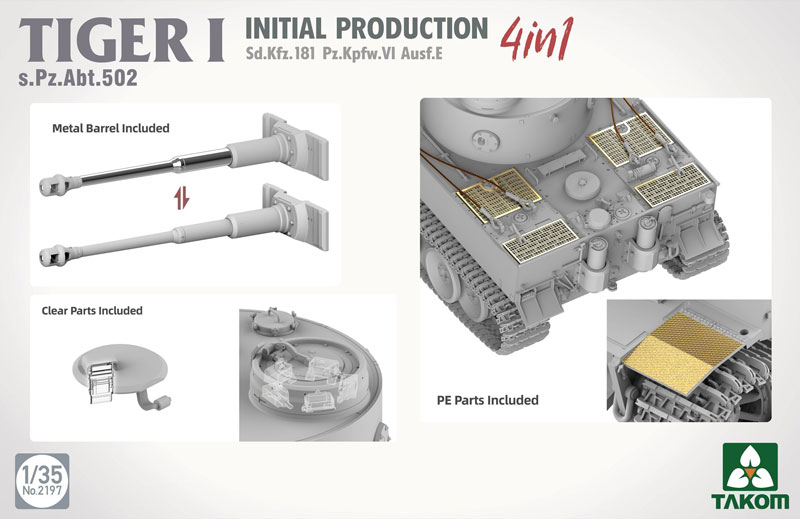 TIGER I
s.Pz.Abt.502

INITIAL PRODUCTION
Sd.Kfz.181 Pz.Kpfw.VI Ausf.E

4in1

Metal Barrel Included

Clear Parts Included

PE Parts Included

1/35
No.2197

TAKOM