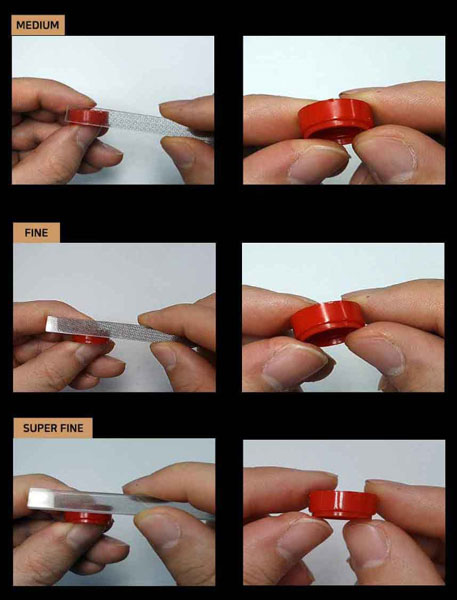 MEDIUM

FINE

SUPER FINE