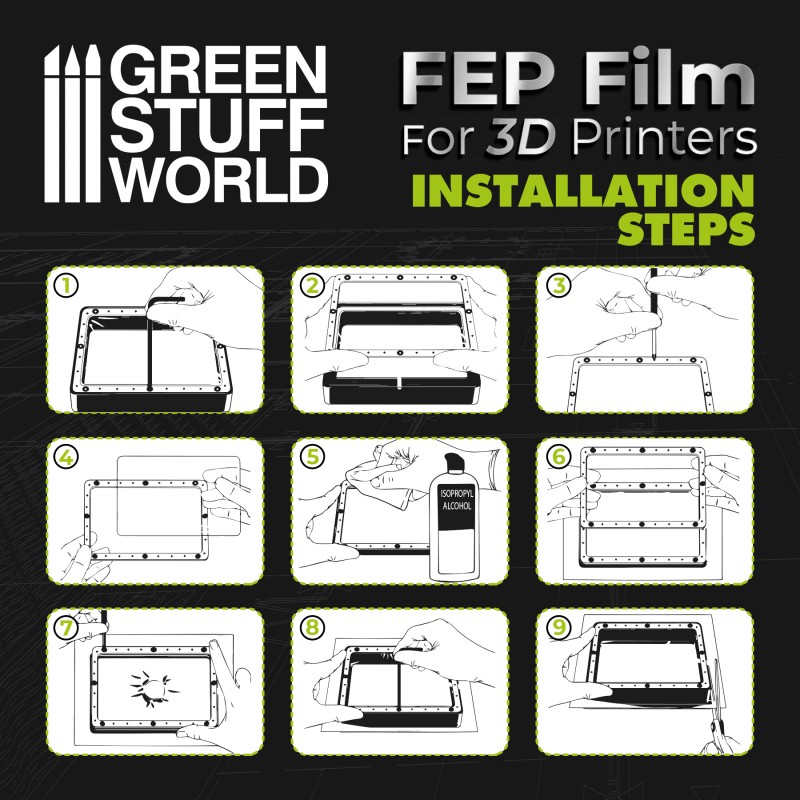 GREEN STUFF WORLD

FEP Film
For 3D Printers
INSTALLATION STEPS

1

2

3

4

5

ISOPROPYL ALCOHOL

6

7

8

9