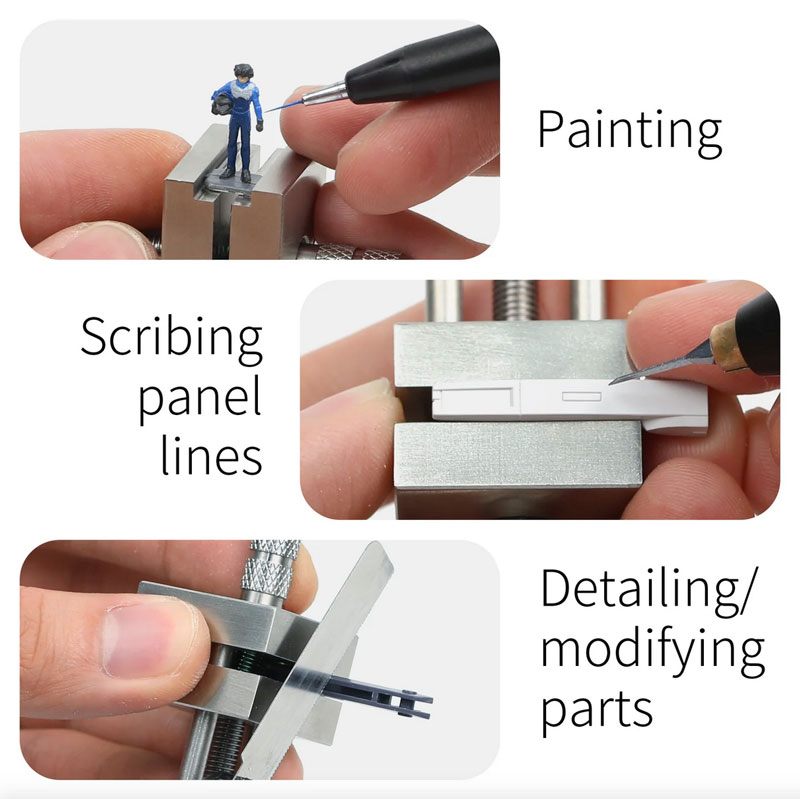 Painting

Scribing panel lines

Detailing/ modifying parts