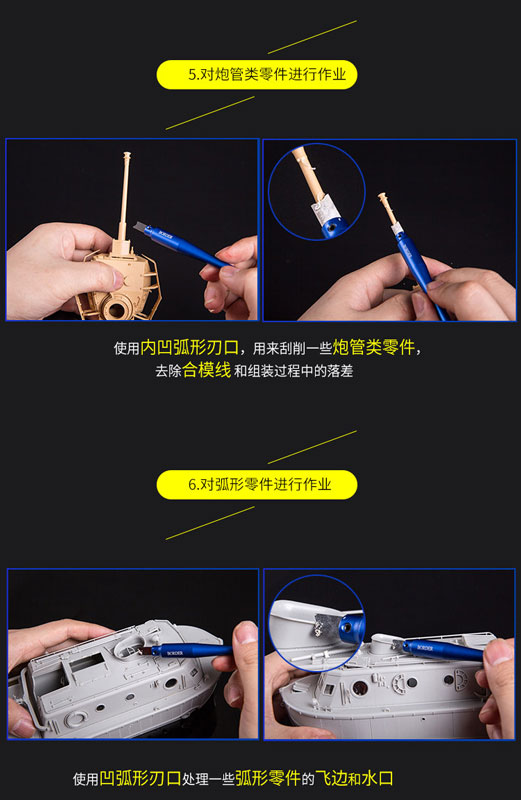 5.对炮管类零件进行作业

BORDER

使用内凹弧形刃口，用来刮削一些炮管类零件，去除合模线 和组装过程中的落差

6.对弧形零件进行作业

BORDER

BORDER

使用凹弧形刃口处理一些弧形零件的飞边和水口