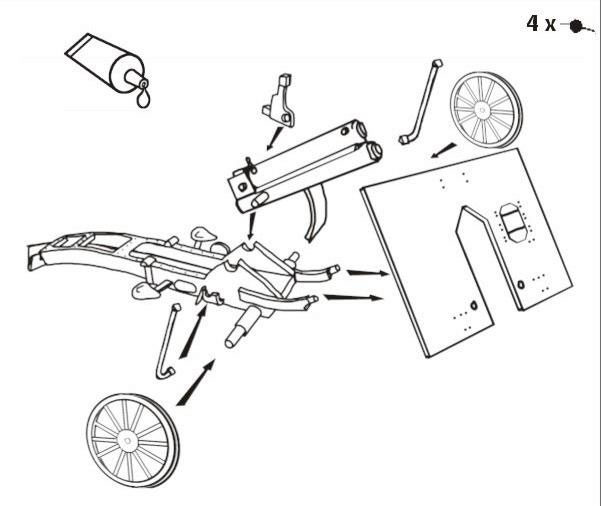 4 x